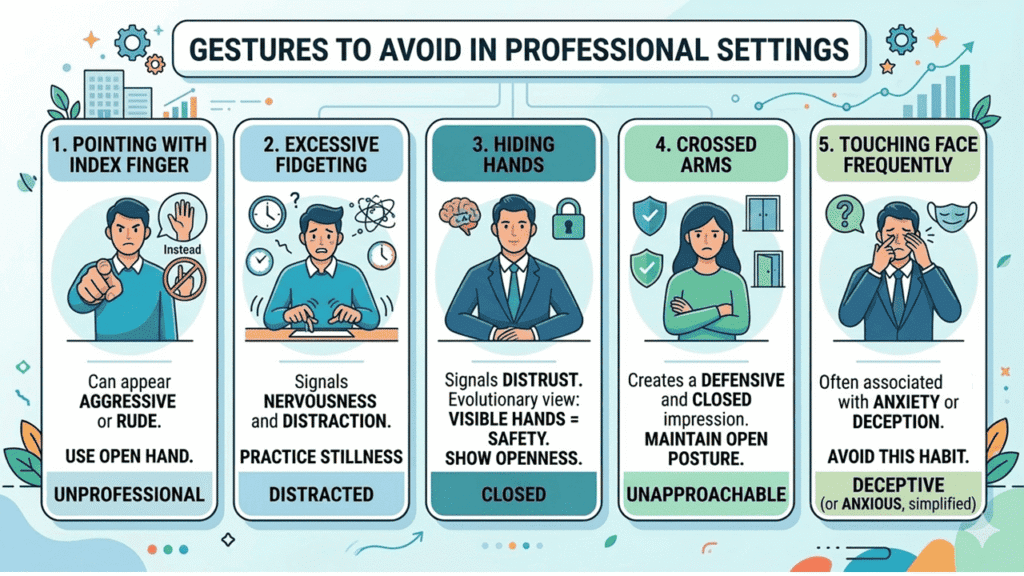 GESTURES TO AVOID IN PROFESSIONAL SETTINGS

1. POINTING WITH INDEX FINGER

Instead

Can appear AGGRESSIVE or RUDE.

USE OPEN HAND.

UNPROFESSIONAL

2. EXCESSIVE FIDGETING

?

Signals NERVOUSNESS and DISTRACTION.

PRACTICE STILLNESS

DISTRACTED

3. HIDING HANDS

Signals DISTRUST. Evolutionary view: VISIBLE HANDS = SAFETY. SHOW OPENNESS.

CLOSED

4. CROSSED ARMS

Creates a DEFENSIVE and CLOSED impression. MAINTAIN OPEN POSTURE.

UNAPPROACHABLE

5. TOUCHING FACE FREQUENTLY

?

Often associated with ANXIETY or DECEPTION.

AVOID THIS HABIT.

DECEPTIVE (or ANXIOUS, simplified)